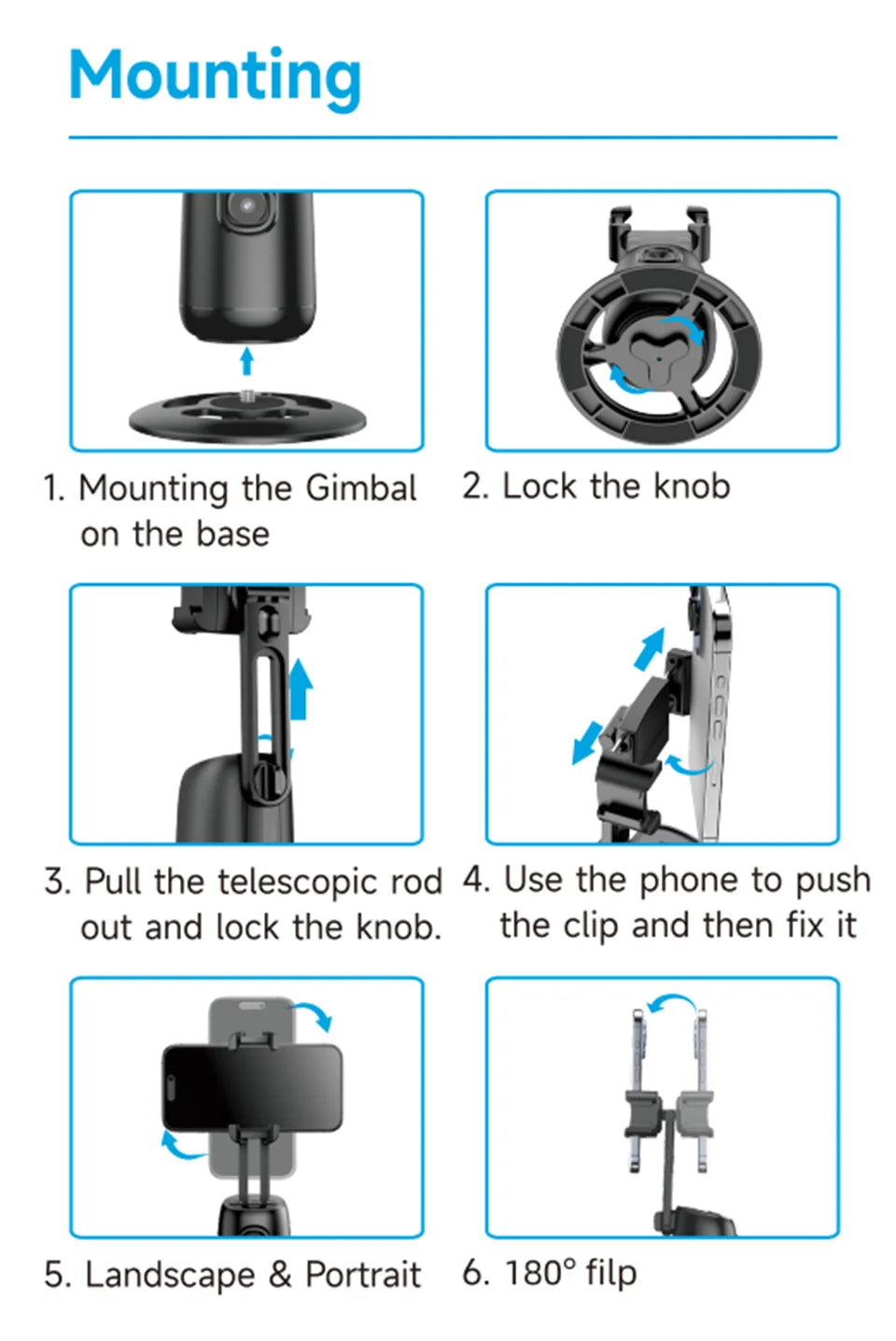 Mounting

1. Mounting the Gimbal on the base

2. Lock the knob

3. Pull the telescopic rod out and lock the knob.

4. Use the phone to push the clip and then fix it

5. Landscape & Portrait

6. 180° filp